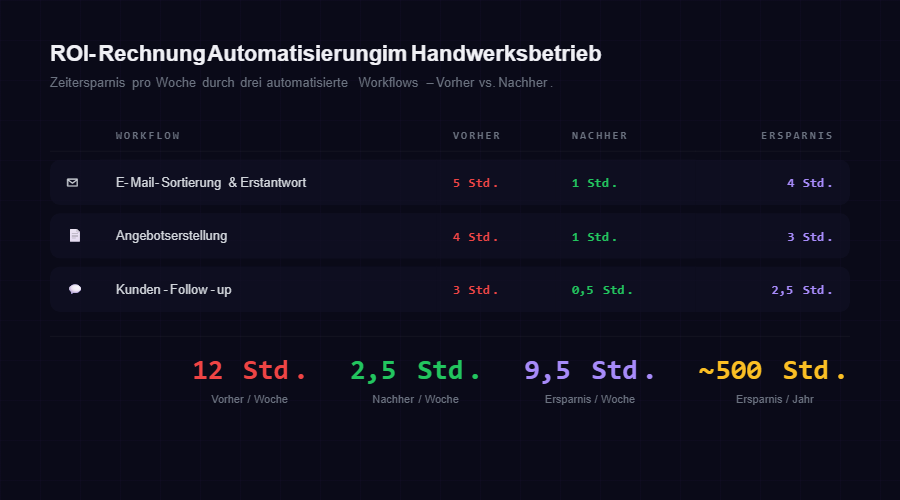 ROI-Rechnung Automatisierung im Handwerksbetrieb

Zeitersparnis pro Woche durch drei automatisierte Workflows – Vorher vs. Nachher.

| WORKFLOW | VORHER | NACHHER | ERSPARNIS |
|---|---|---|---|
| E-Mail-Sortierung & Erstantwort | 5 Std. | 1 Std. | 4 Std. |
| Angebotserstellung | 4 Std. | 1 Std. | 3 Std. |
| Kunden-Follow-up | 3 Std. | 0,5 Std. | 2,5 Std. |

12 Std.
Vorher / Woche

2,5 Std.
Nachher / Woche

9,5 Std.
Ersparnis / Woche

~500 Std.
Ersparnis / Jahr